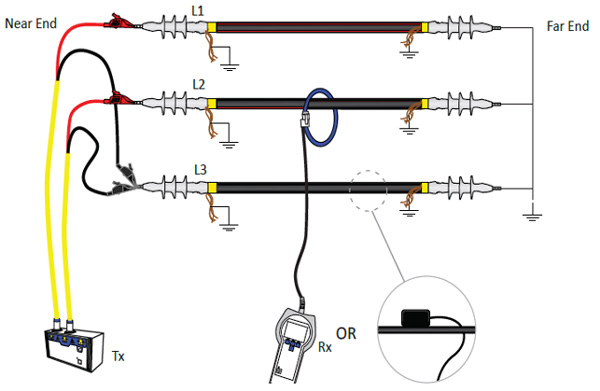 Near End
L1
Far End
L2
L3
Tx
Rx
OR